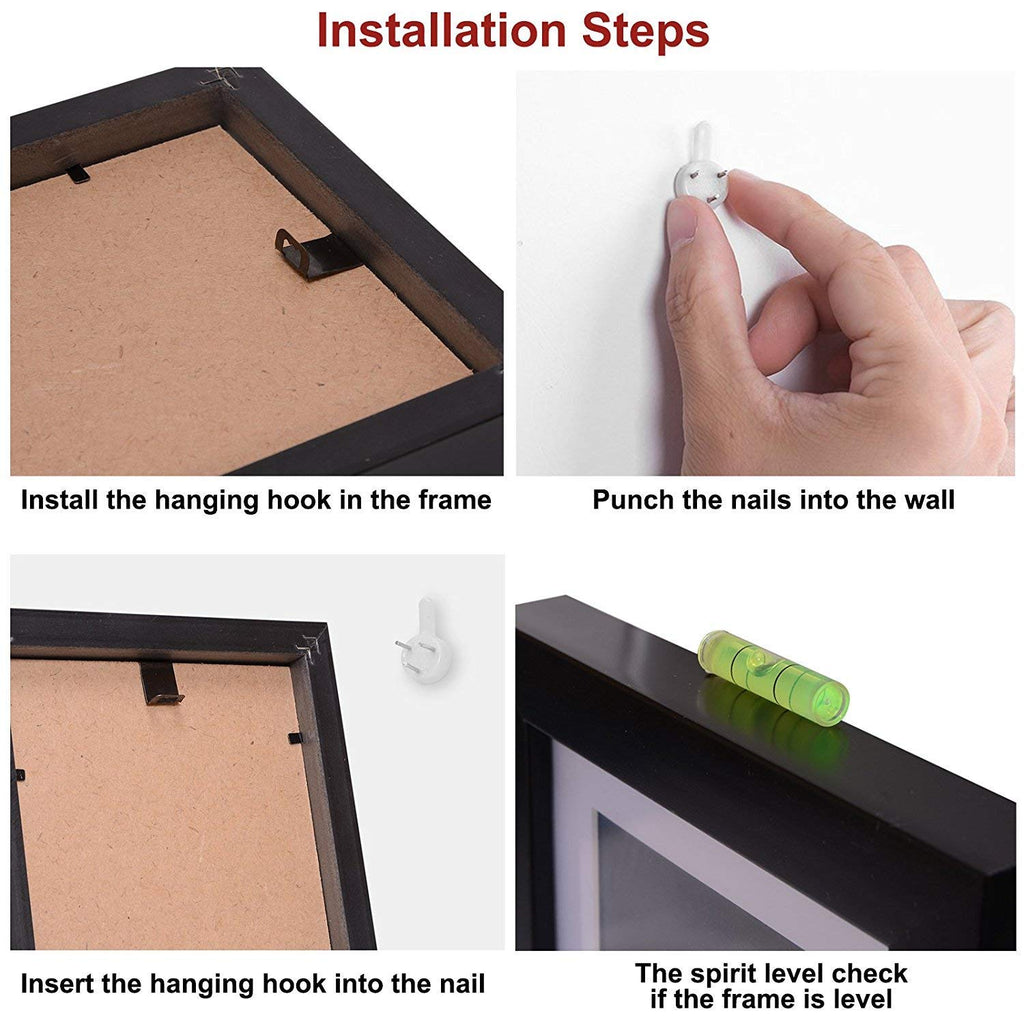 Installation Steps

Install the hanging hook in the frame

Punch the nails into the wall

Insert the hanging hook into the nail

The spirit level check if the frame is level